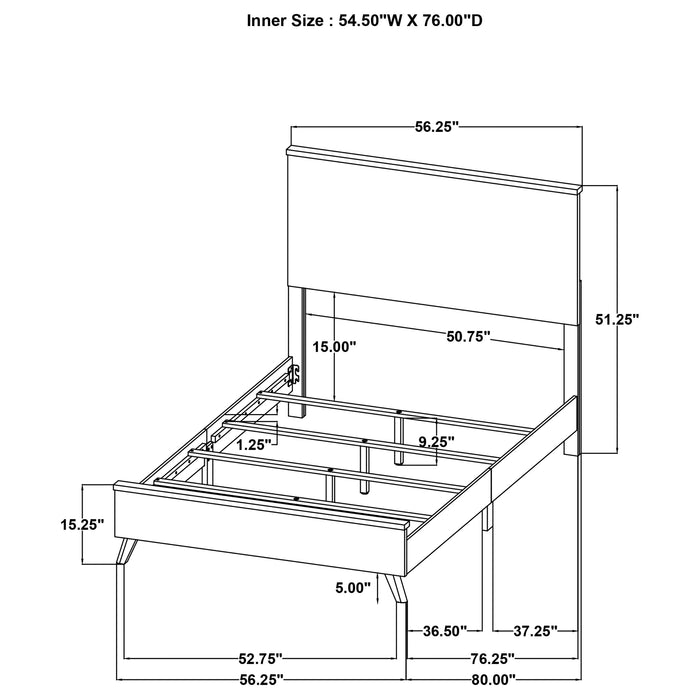 Inner Size : 54.50"W X 76.00"D

56.25"

51.25"

15.00"

50.75"

1.25"

9.25"

15.25"

5.00"

36.50"

37.25"

52.75"

76.25"

56.25"

80.00"