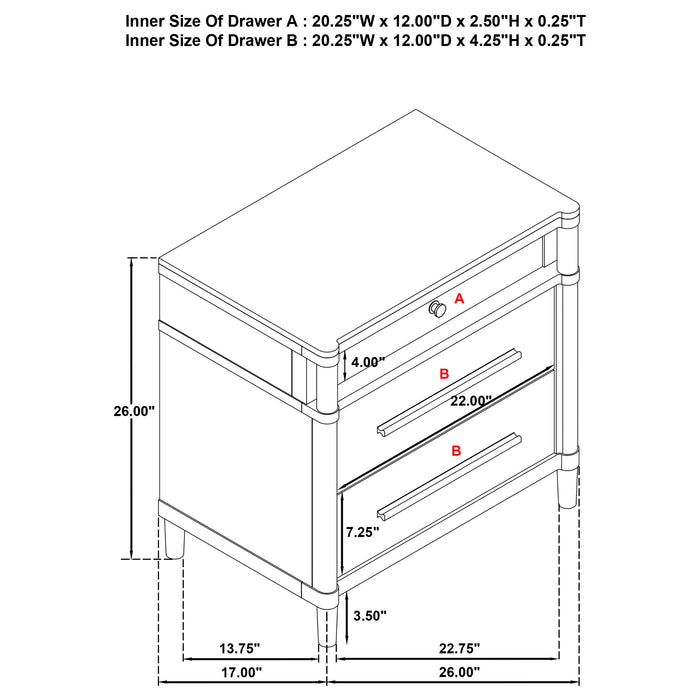 Inner Size Of Drawer A : 20.25"W x 12.00"D x 2.50"H x 0.25"T
Inner Size Of Drawer B : 20.25"W x 12.00"D x 4.25"H x 0.25"T

A

4.00"

B

22.00"

26.00"

B

7.25"

3.50"

13.75"

22.75"

17.00"

26.00"